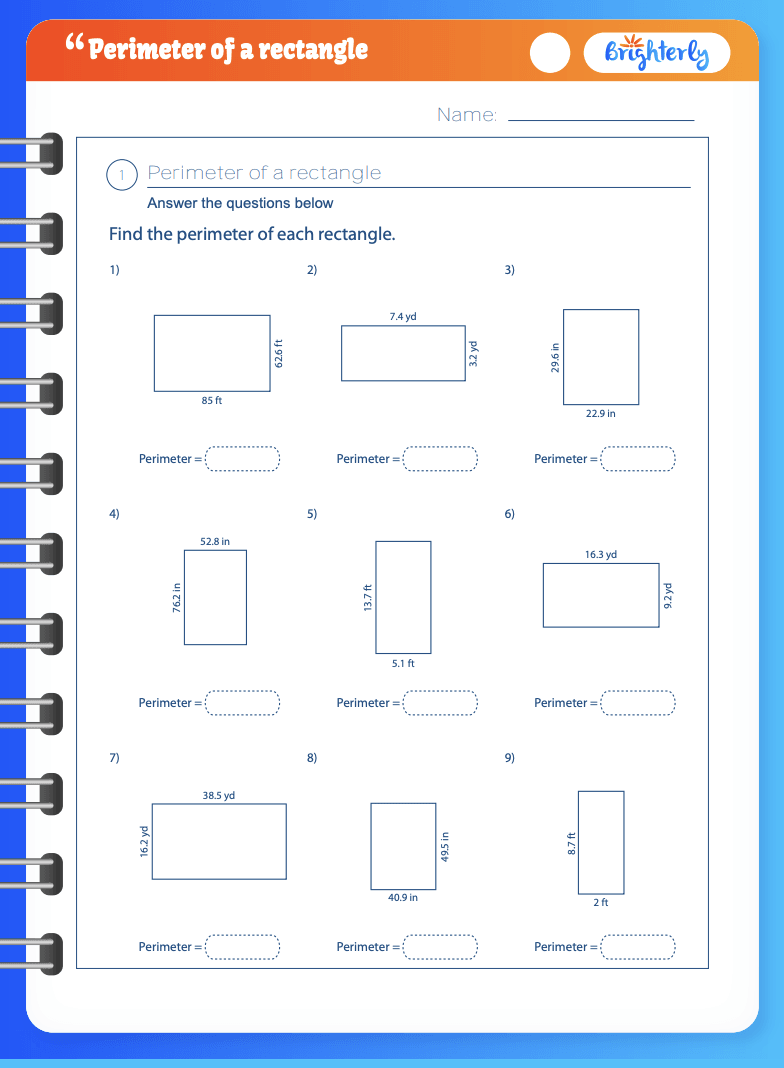 “Perimeter of a rectangle

Brighterly

Name:

1 Perimeter of a rectangle

Answer the questions below

Find the perimeter of each rectangle.

1)

62.6 ft

85 ft

Perimeter =

2)

7.4 yd

3.2 yd

Perimeter =

3)

29.6 in

22.9 in

Perimeter =

4)

52.8 in

76.2 in

Perimeter =

5)

13.7 ft

5.1 ft

Perimeter =

6)

16.3 yd

9.2 yd

Perimeter =

7)

38.5 yd

16.2 yd

Perimeter =

8)

49.5 in

40.9 in

Perimeter =

9)

8.7 ft

2 ft

Perimeter =