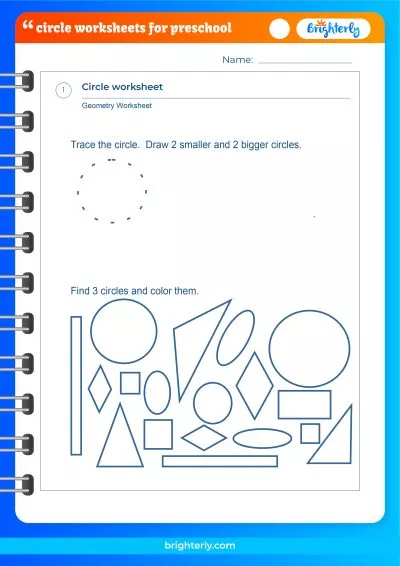 “ circle worksheets for preschool

Brighterly

Name:

1 Circle worksheet

Geometry Worksheet

Trace the circle. Draw 2 smaller and 2 bigger circles.

Find 3 circles and color them.

brighterly.com