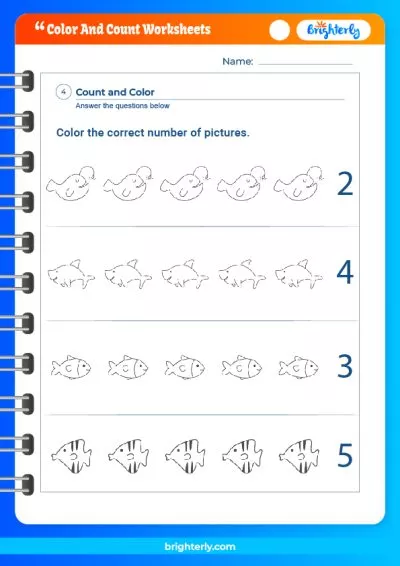 “ Color And Count Worksheets

Brighterly

Name:

4 Count and Color
Answer the questions below

Color the correct number of pictures.

2

4

3

5

brighterly.com