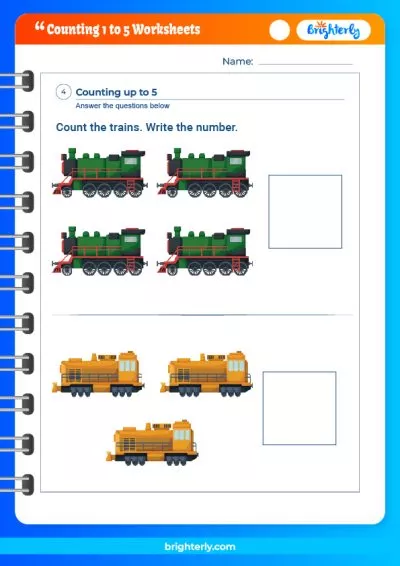 “ Counting 1 to 5 Worksheets

Brighterly

Name:

4 Counting up to 5
Answer the questions below

Count the trains. Write the number.

brighterly.com